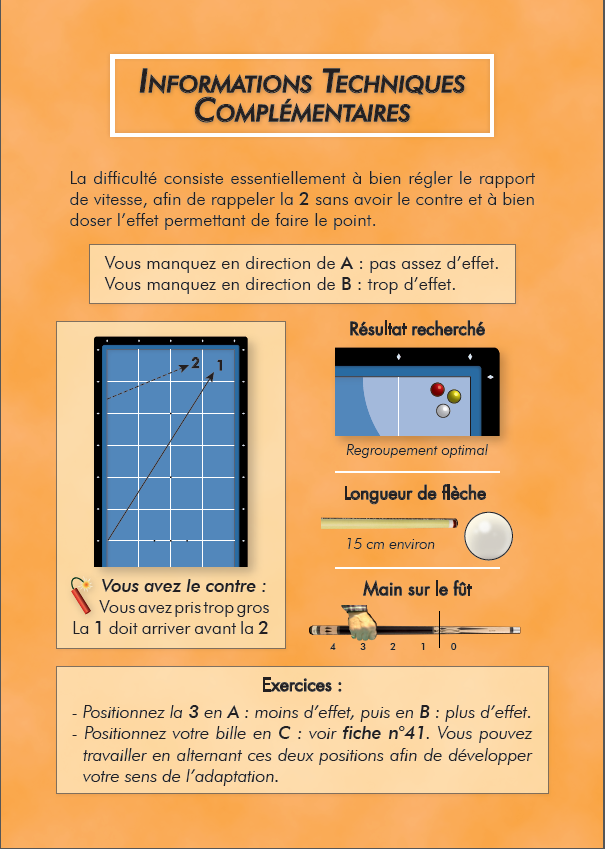 INFORMATIONS TECHNIQUES COMPLÉMENTAIRES

La difficulté consiste essentiellement à bien régler le rapport de vitesse, afin de rappeler la 2 sans avoir le contre et à bien doser l'effet permettant de faire le point.

Vous manquez en direction de A : pas assez d'effet.
Vous manquez en direction de B : trop d'effet.

2
1

Vous avez le contre :
Vous avez pris trop gros
La 1 doit arriver avant la 2

Résultat recherché

Regroupement optimal

Longueur de flèche

15 cm environ

Main sur le fût

4 3 2 1 0

Exercices :

- Positionnez la 3 en A : moins d'effet, puis en B : plus d'effet.
- Positionnez votre bille en C : voir fiche n°41. Vous pouvez travailler en alternant ces deux positions afin de développer votre sens de l'adaptation.